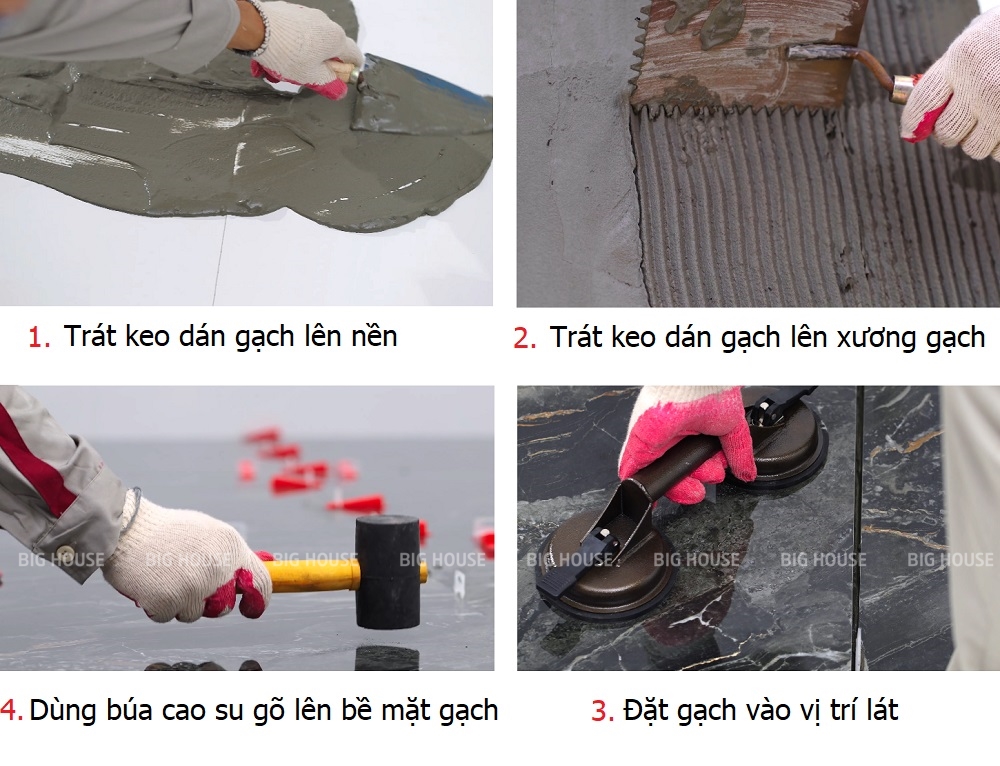 1. Trát keo dán gạch lên nền

2. Trát keo dán gạch lên xương gạch

4. Dùng búa cao su gõ lên bề mặt gạch

3. Đặt gạch vào vị trí lát

BIG HOUSE